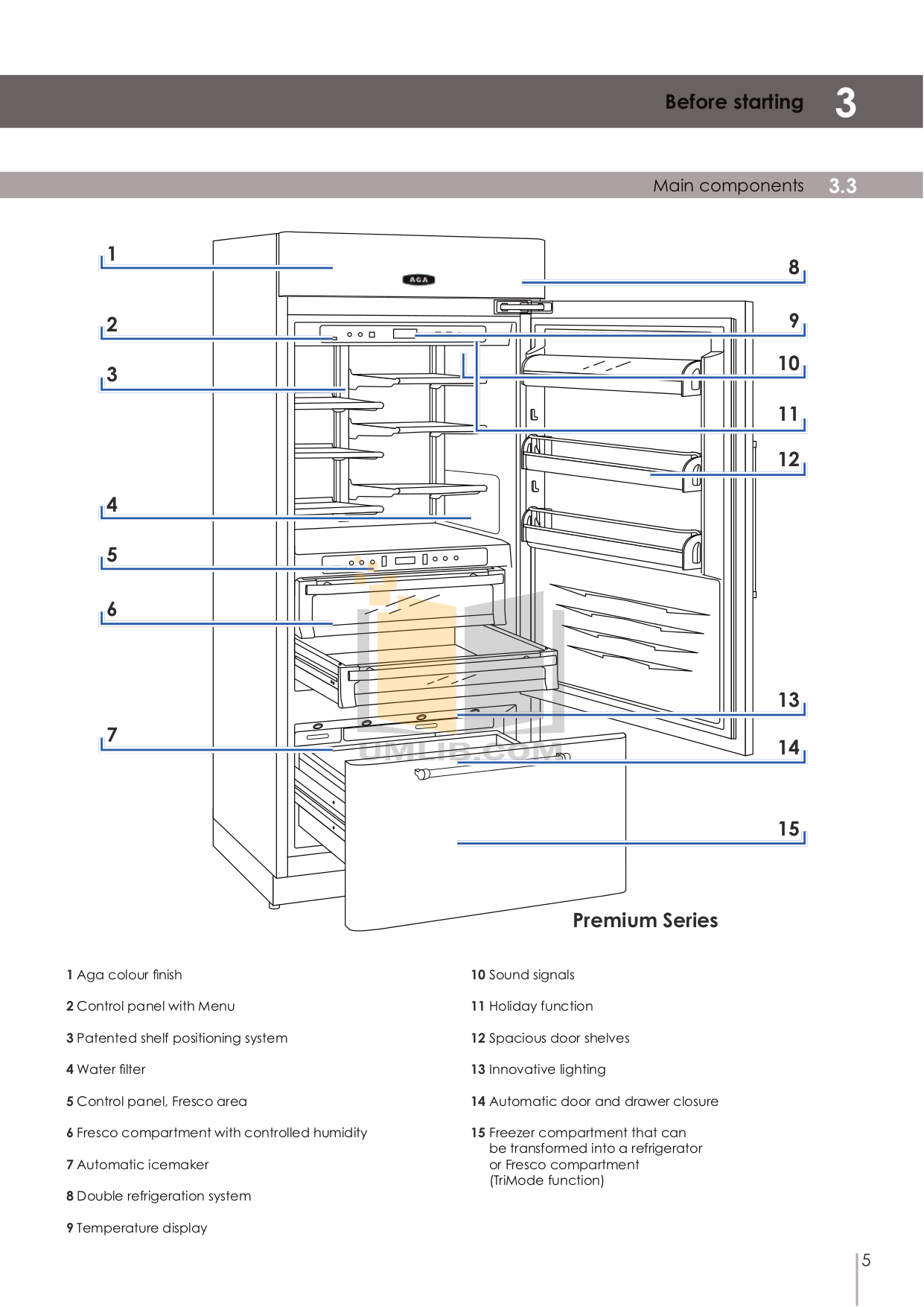 Before starting 3

Main components 3.3

1

2

3

4

5

6

7

AGA

8

9

10

11

12

13

14

15

UMLIB.COM

Premium Series

1 Aga colour finish

2 Control panel with Menu

3 Patented shelf positioning system

4 Water filter

5 Control panel, Fresco area

6 Fresco compartment with controlled humidity

7 Automatic icemaker

8 Double refrigeration system

9 Temperature display

10 Sound signals

11 Holiday function

12 Spacious door shelves

13 Innovative lighting

14 Automatic door and drawer closure

15 Freezer compartment that can be transformed into a refrigerator or Fresco compartment (TriMode function)

5